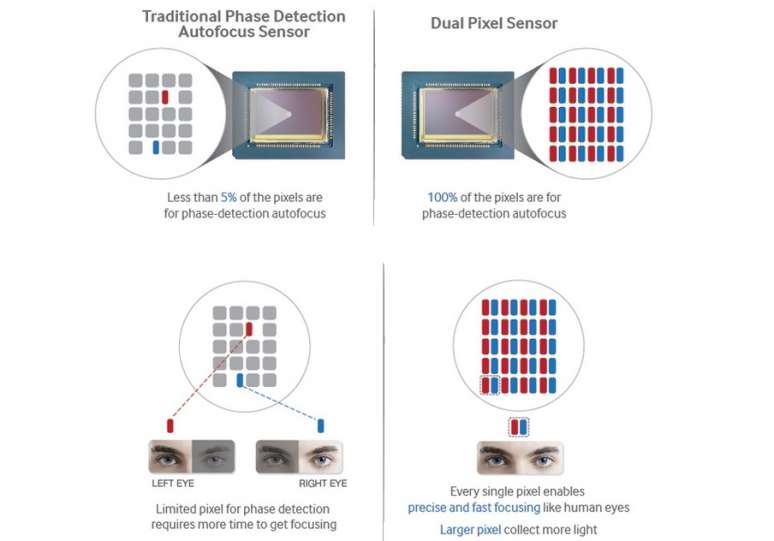 Traditional Phase Detection Autofocus Sensor

Less than 5% of the pixels are for phase-detection autofocus

LEFT EYE

RIGHT EYE

Limited pixel for phase detection requires more time to get focusing

Dual Pixel Sensor

100% of the pixels are for phase-detection autofocus

Every single pixel enables precise and fast focusing like human eyes

Larger pixel collect more light