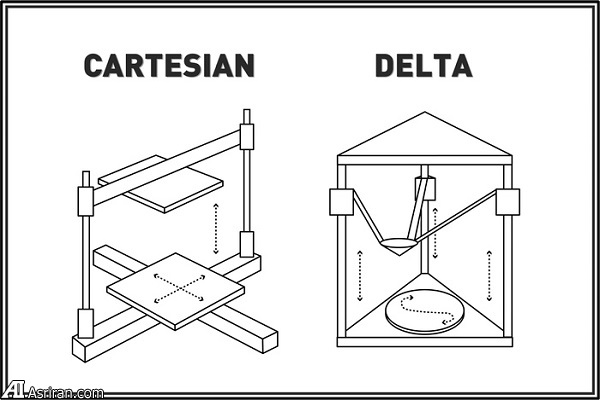 CARTESIAN

DELTA

Asriran.com